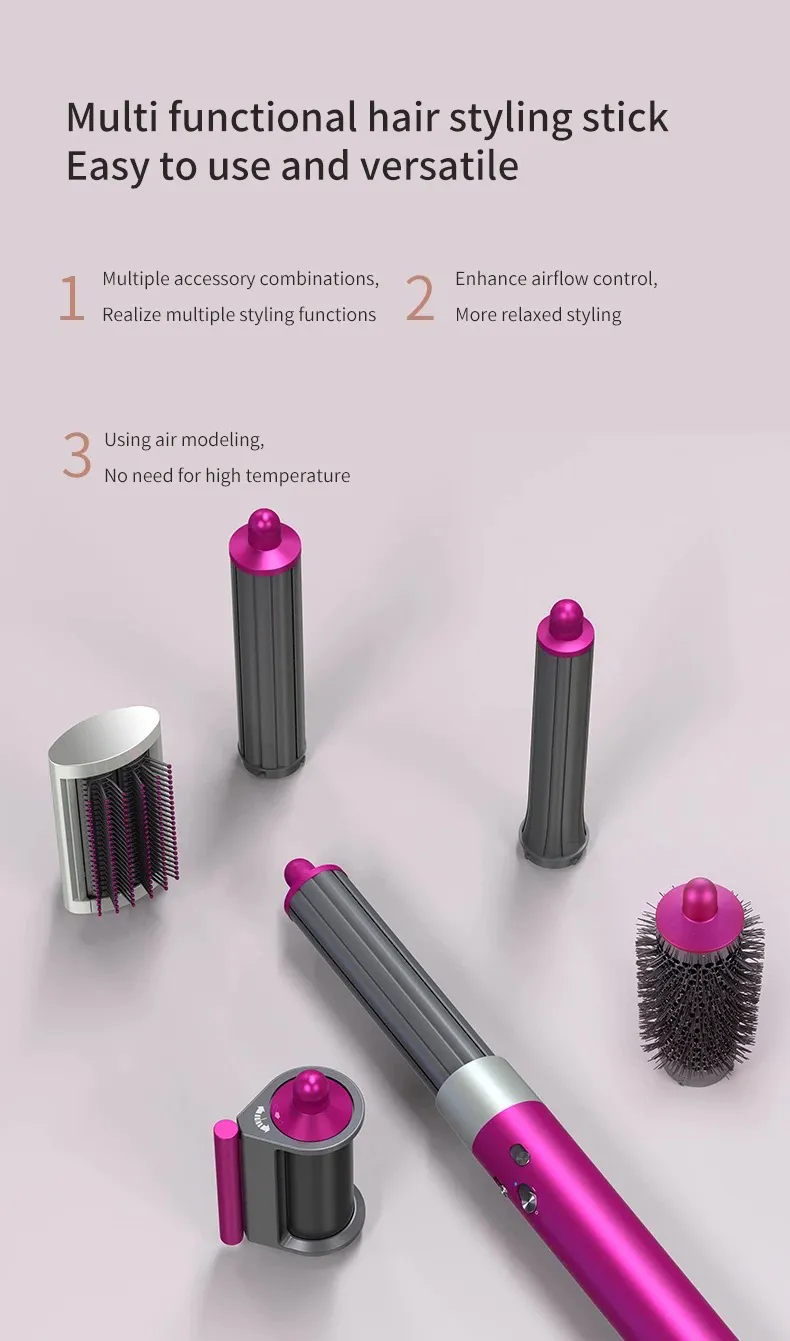 Multi functional hair styling stick
Easy to use and versatile

1 Multiple accessory combinations,
Realize multiple styling functions

2 Enhance airflow control,
More relaxed styling

3 Using air modeling,
No need for high temperature