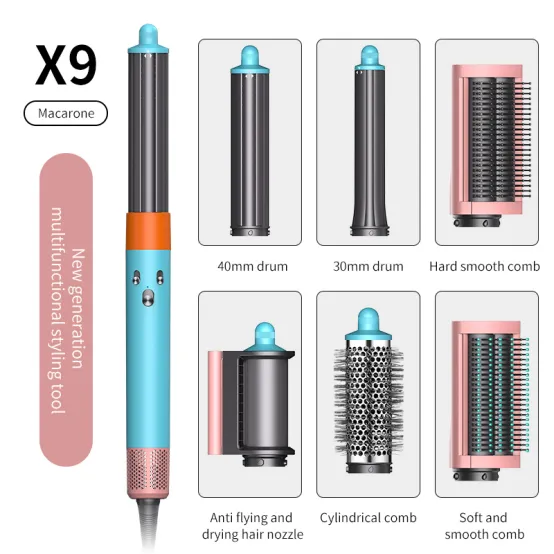 X9

Macarone

New generation multifunctional styling tool

40mm drum

30mm drum

Hard smooth comb

Anti flying and drying hair nozzle

Cylindrical comb

Soft and smooth comb